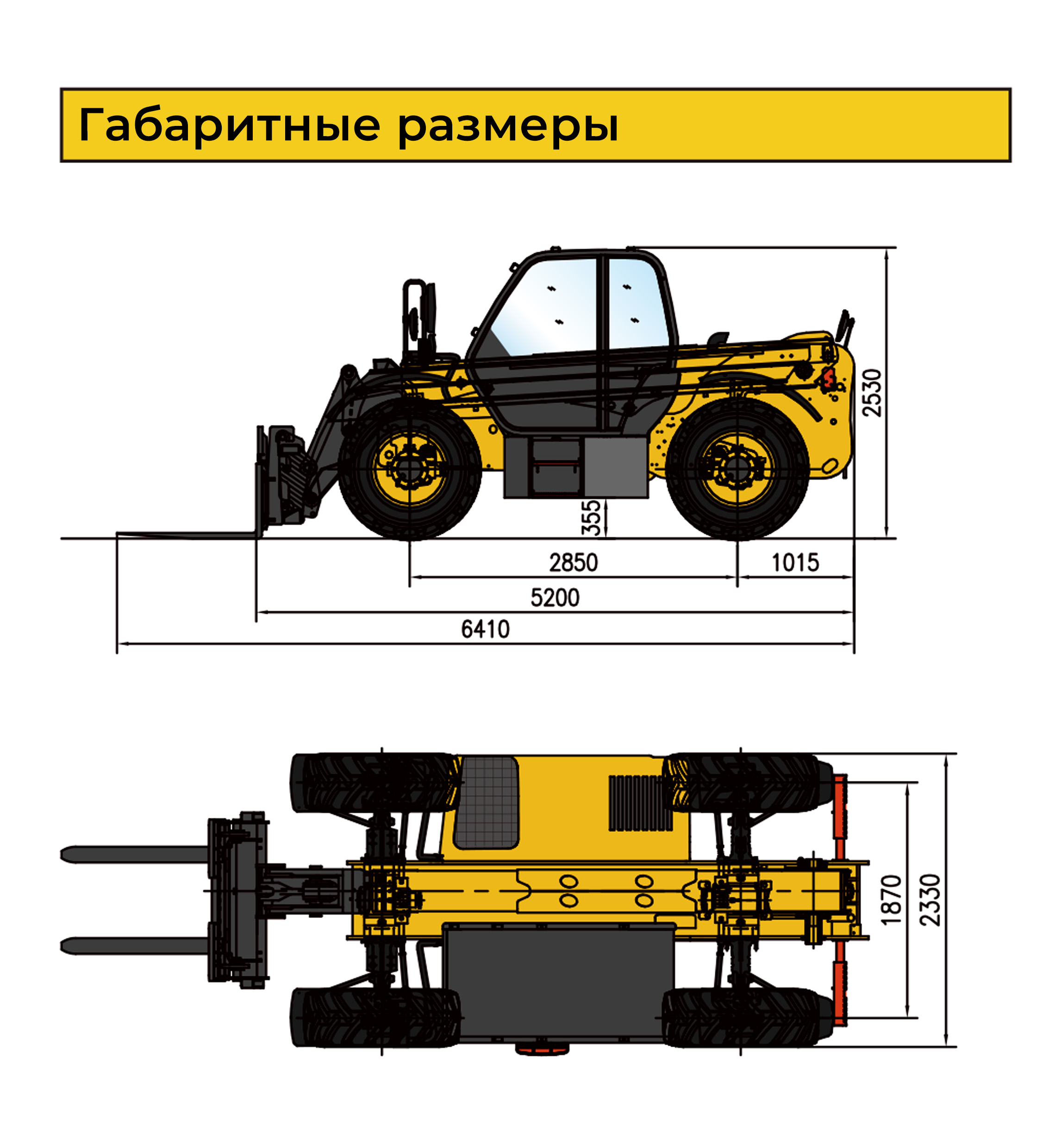 Габаритные размеры

2530
355
2850
1015
5200
6410

1870
2330